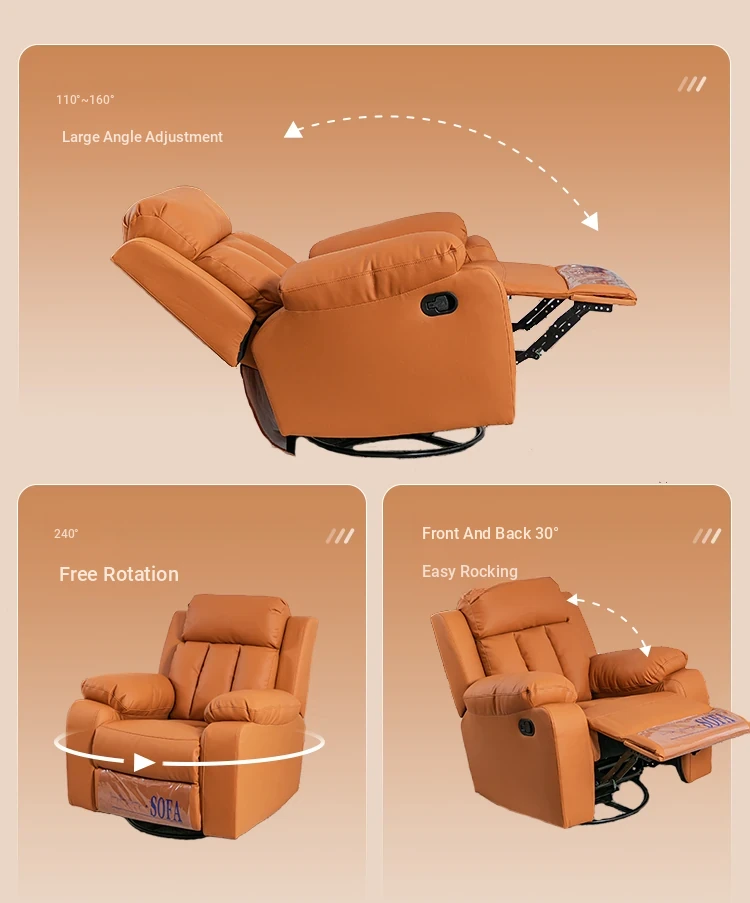 110°~160°

Large Angle Adjustment

240°

Free Rotation

SOFA

Front And Back 30°

Easy Rocking

SOFA