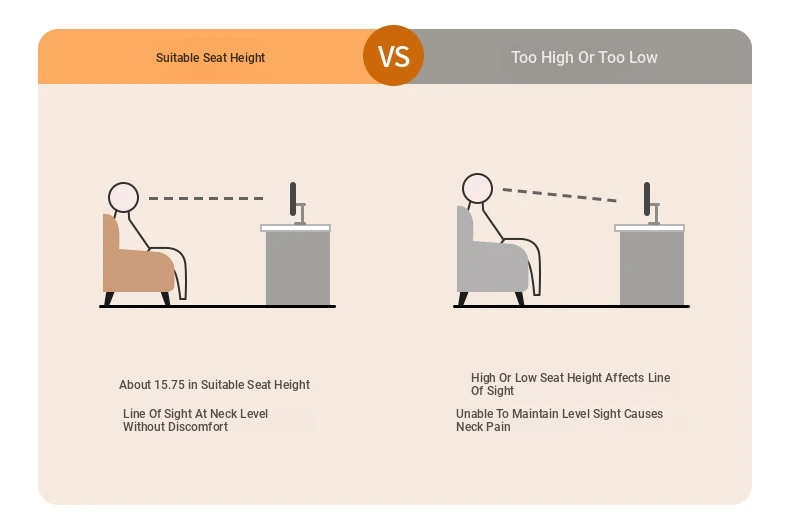 Suitable Seat Height

VS

Too High Or Too Low

About 15.75 in Suitable Seat Height

Line Of Sight At Neck Level Without Discomfort

High Or Low Seat Height Affects Line Of Sight

Unable To Maintain Level Sight Causes Neck Pain