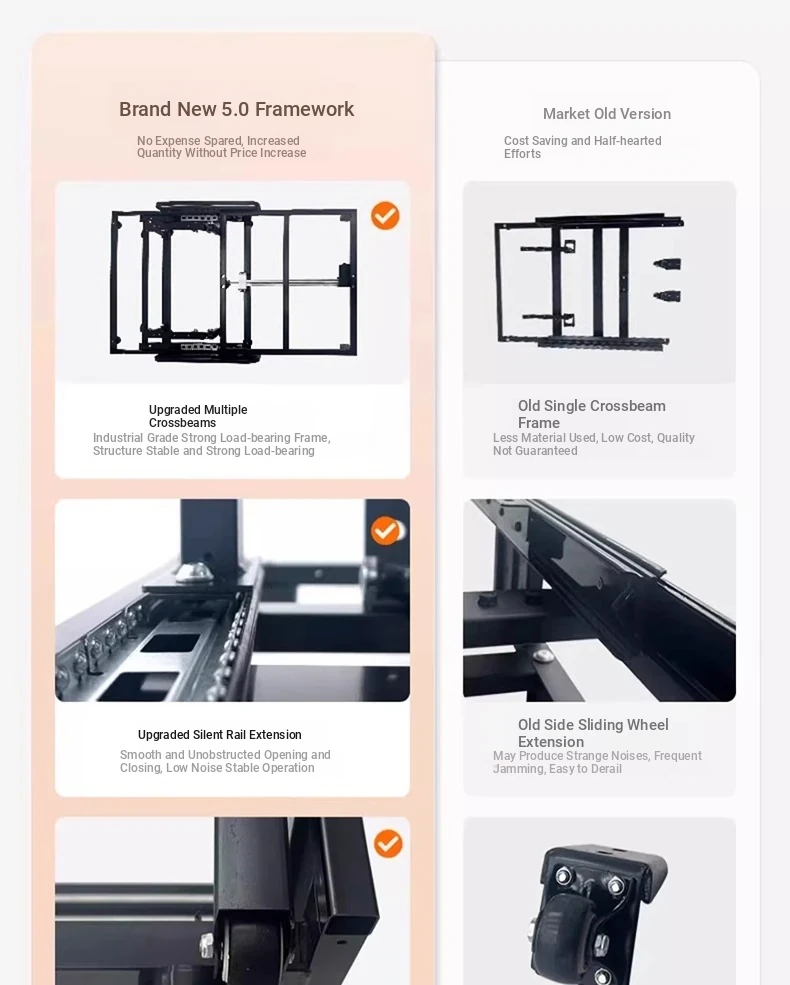 Brand New 5.0 Framework

No Expense Spared, Increased Quantity Without Price Increase

Upgraded Multiple Crossbeams

Industrial Grade Strong Load-bearing Frame, Structure Stable and Strong Load-bearing

Upgraded Silent Rail Extension

Smooth and Unobstructed Opening and Closing, Low Noise Stable Operation

Market Old Version

Cost Saving and Half-hearted Efforts

Old Single Crossbeam Frame

Less Material Used, Low Cost, Quality Not Guaranteed

Old Side Sliding Wheel Extension

May Produce Strange Noises, Frequent Jamming, Easy to Derail