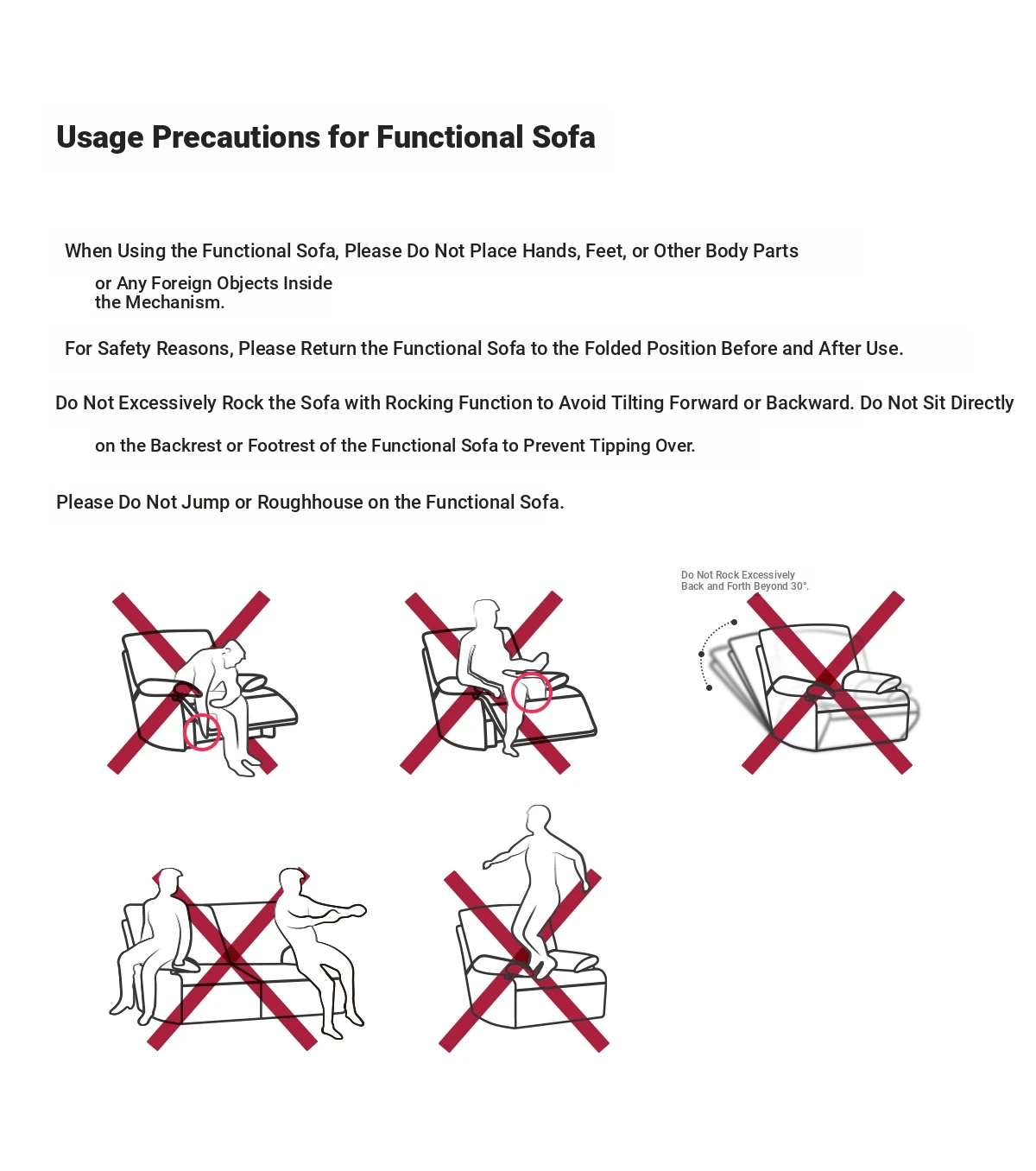 Usage Precautions for Functional Sofa

When Using the Functional Sofa, Please Do Not Place Hands, Feet, or Other Body Parts or Any Foreign Objects Inside the Mechanism.

For Safety Reasons, Please Return the Functional Sofa to the Folded Position Before and After Use.

Do Not Excessively Rock the Sofa with Rocking Function to Avoid Tilting Forward or Backward. Do Not Sit Directly on the Backrest or Footrest of the Functional Sofa to Prevent Tipping Over.

Please Do Not Jump or Roughhouse on the Functional Sofa.

Do Not Rock Excessively Back and Forth Beyond 30°.