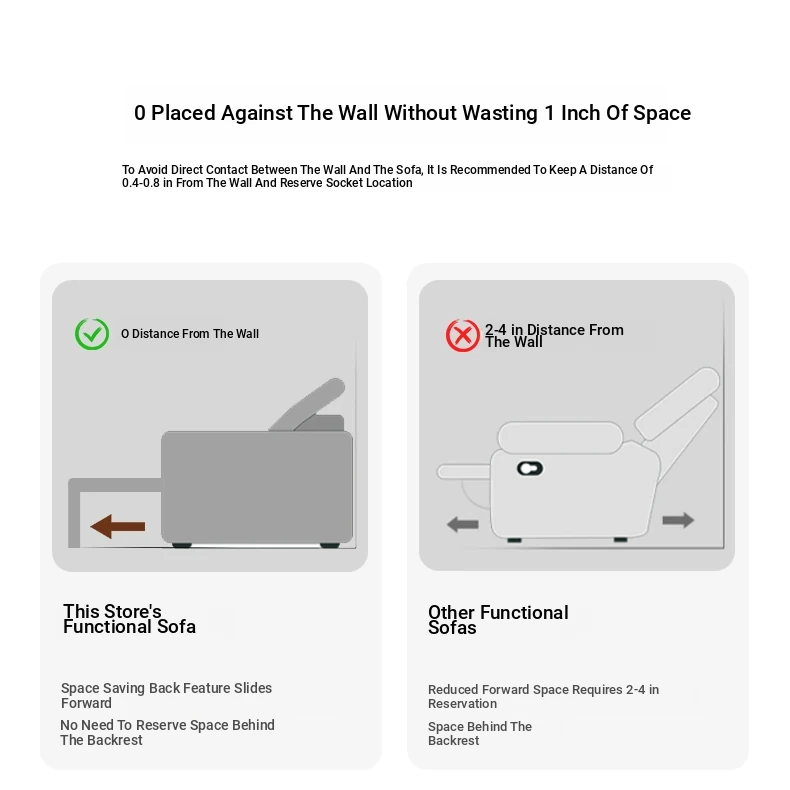 0 Placed Against The Wall Without Wasting 1 Inch Of Space

To Avoid Direct Contact Between The Wall And The Sofa, It Is Recommended To Keep A Distance Of 0.4-0.8 in From The Wall And Reserve Socket Location

O Distance From The Wall

This Store's Functional Sofa

Space Saving Back Feature Slides Forward

No Need To Reserve Space Behind The Backrest

2-4 in Distance From The Wall

Other Functional Sofas

Reduced Forward Space Requires 2-4 in Reservation

Space Behind The Backrest