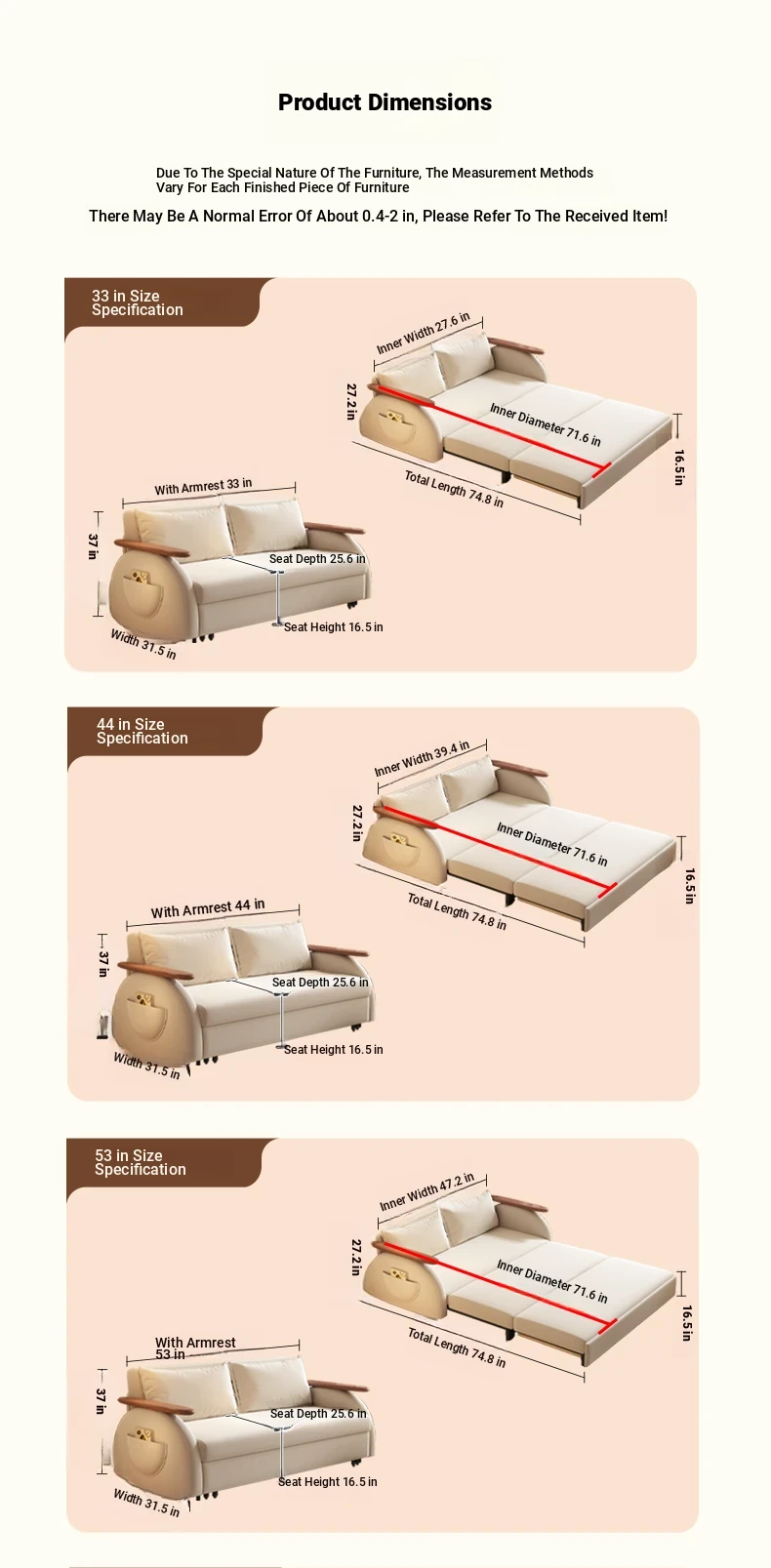 Product Dimensions

Due To The Special Nature Of The Furniture, The Measurement Methods Vary For Each Finished Piece Of Furniture

There May Be A Normal Error Of About 0.4-2 in, Please Refer To The Received Item!

33 in Size Specification

Inner Width 27.6 in
27.2 in
Inner Diameter 71.6 in
16.5 in
Total Length 74.8 in
With Armrest 33 in
37 in
Seat Depth 25.6 in
Seat Height 16.5 in
Width 31.5 in

44 in Size Specification

Inner Width 39.4 in
27.2 in
Inner Diameter 71.6 in
16.5 in
Total Length 74.8 in
With Armrest 44 in
37 in
Seat Depth 25.6 in
Seat Height 16.5 in
Width 31.5 in

53 in Size Specification

Inner Width 47.2 in
27.2 in
Inner Diameter 71.6 in
16.5 in
Total Length 74.8 in
With Armrest 53 in
37 in
Seat Depth 25.6 in
Seat Height 16.5 in
Width 31.5 in