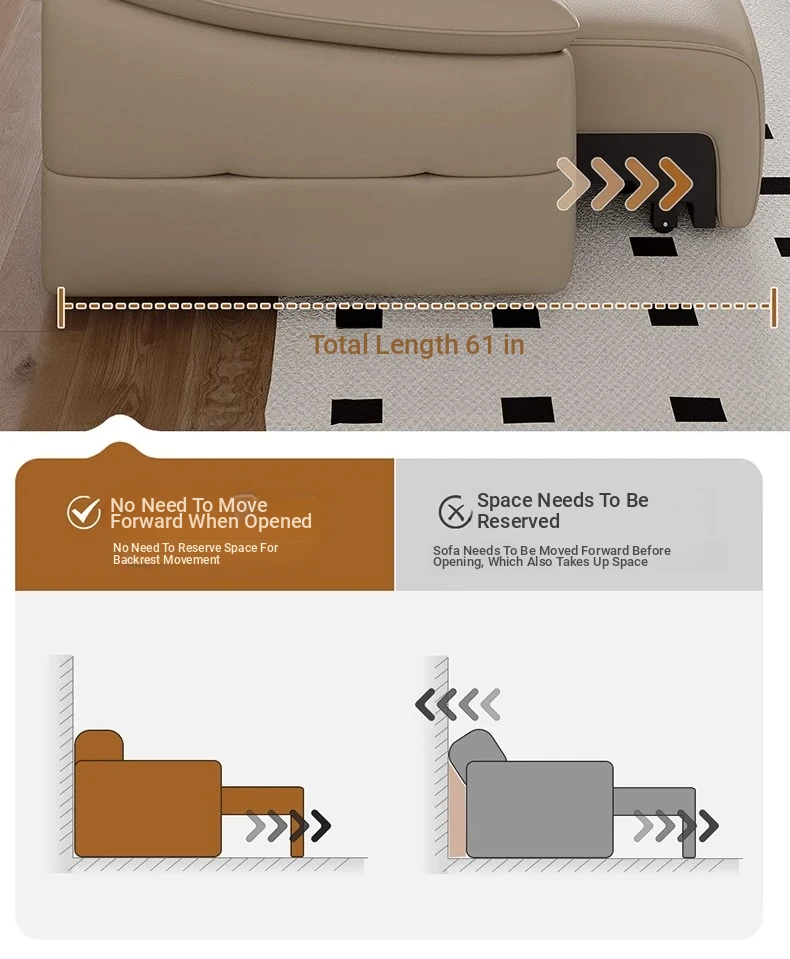 Total Length 61 in

No Need To Move Forward When Opened

No Need To Reserve Space For Backrest Movement

Space Needs To Be Reserved

Sofa Needs To Be Moved Forward Before Opening, Which Also Takes Up Space