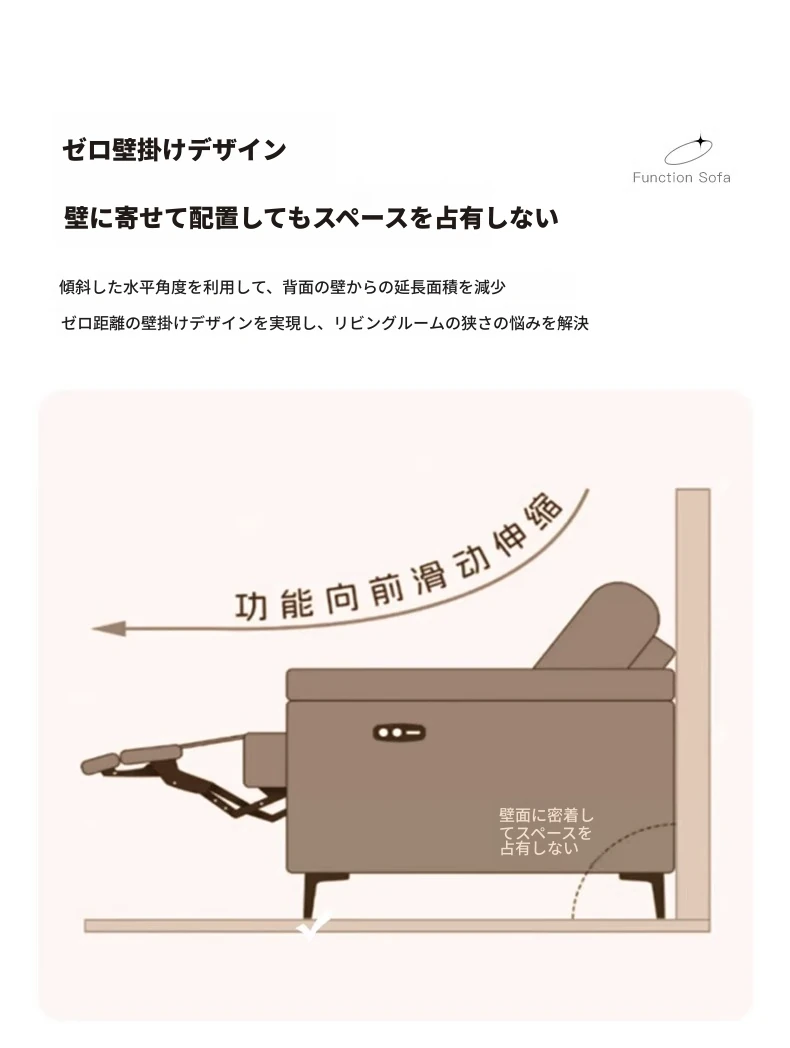 ゼロ壁掛けデザイン

Function Sofa

壁に寄せて配置してもスペースを占有しない

傾斜した水平角度を利用して、背面の壁からの延長面積を減少

ゼロ距離の壁掛けデザインを実現し、リビングルームの狭さの悩みを解決

功能向前滑动伸缩

壁面に密着してスペースを占有しない