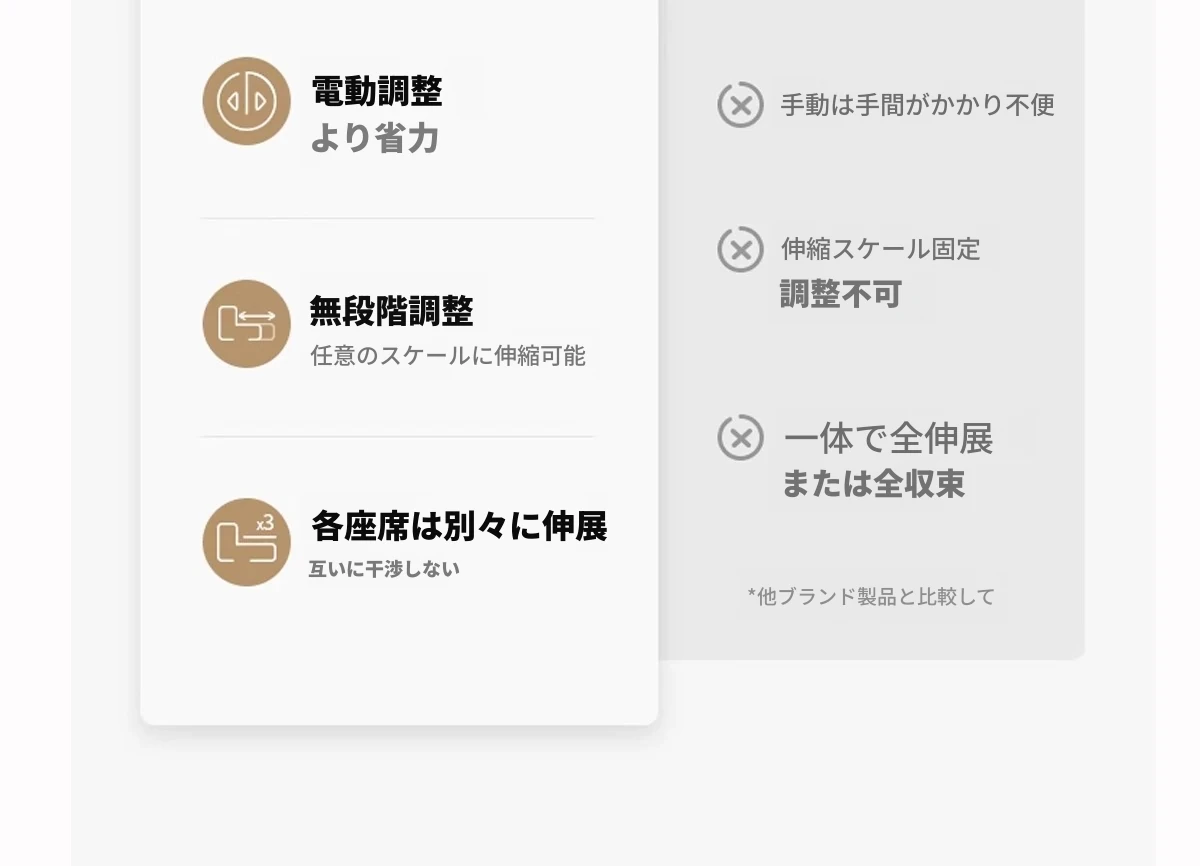 電動調整
より省力

無段階調整
任意のスケールに伸縮可能

各座席は別々に伸展
互いに干渉しない

手動は手間がかかり不便

伸縮スケール固定
調整不可

一体で全伸展
または全収束

*他ブランド製品と比較して