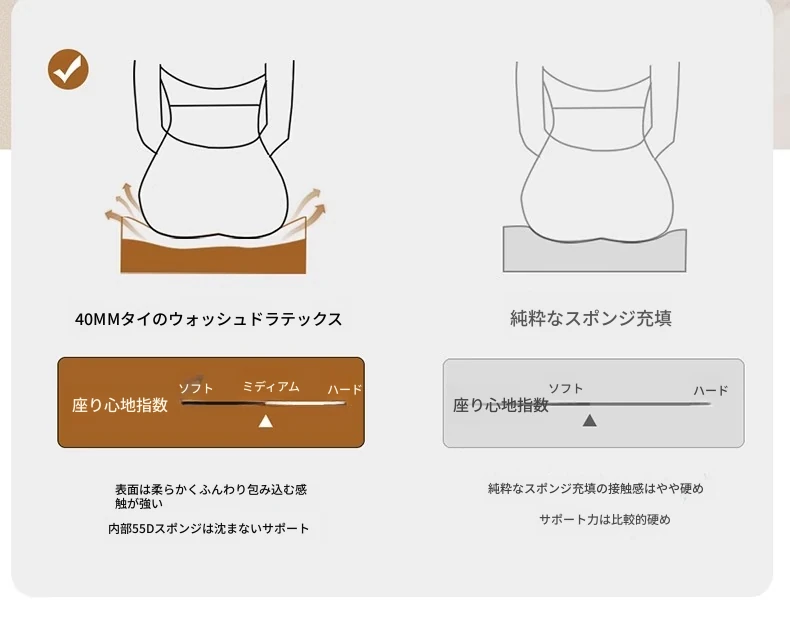 40MMタイのウォッシュドラテックス

座り心地指数 ソフト ミディアム ハード

表面は柔らかくふんわり包み込む感触が強い

内部55Dスポンジは沈まないサポート

純粋なスポンジ充填

座り心地指数 ソフト ハード

純粋なスポンジ充填の接触感はやや硬め

サポート力は比較的硬め