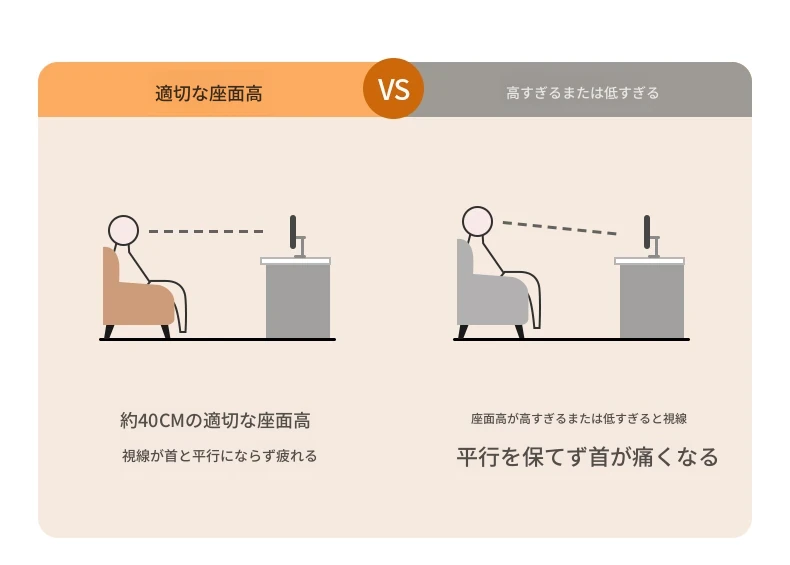 適切な座面高

VS

高すぎるまたは低すぎる

約40CMの適切な座面高

視線が首と平行にならず疲れる

座面高が高すぎるまたは低すぎると視線

平行を保てず首が痛くなる