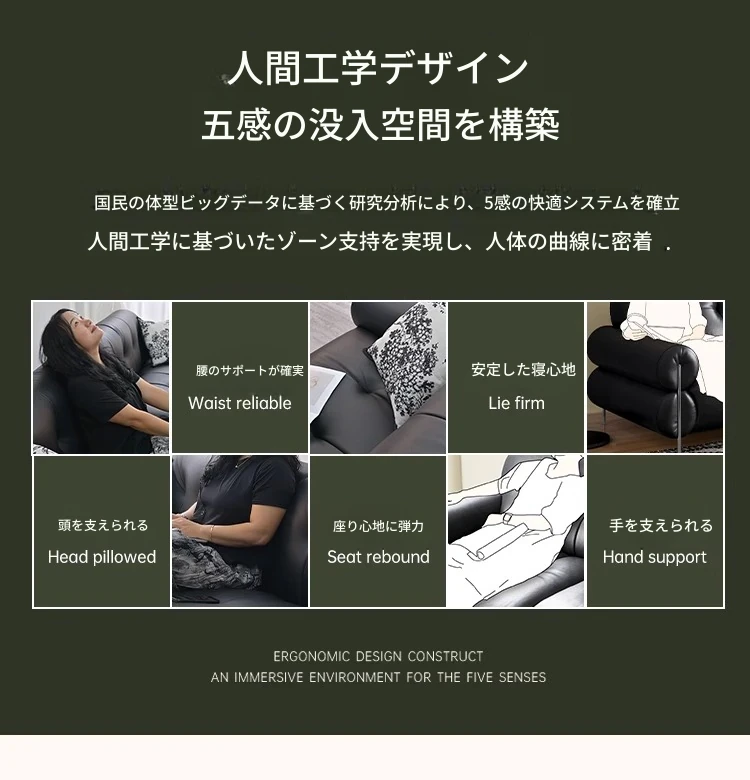 人間工学デザイン
五感の没入空間を構築

国民の体型ビッグデータに基づく研究分析により、5感の快適システムを確立
人間工学に基づいたゾーン支持を実現し、人体の曲線に密着 .

腰のサポートが確実
Waist reliable

安定した寝心地
Lie firm

頭を支えられる
Head pillowed

座り心地に弾力
Seat rebound

手を支えられる
Hand support

ERGONOMIC DESIGN CONSTRUCT
AN IMMERSIVE ENVIRONMENT FOR THE FIVE SENSES