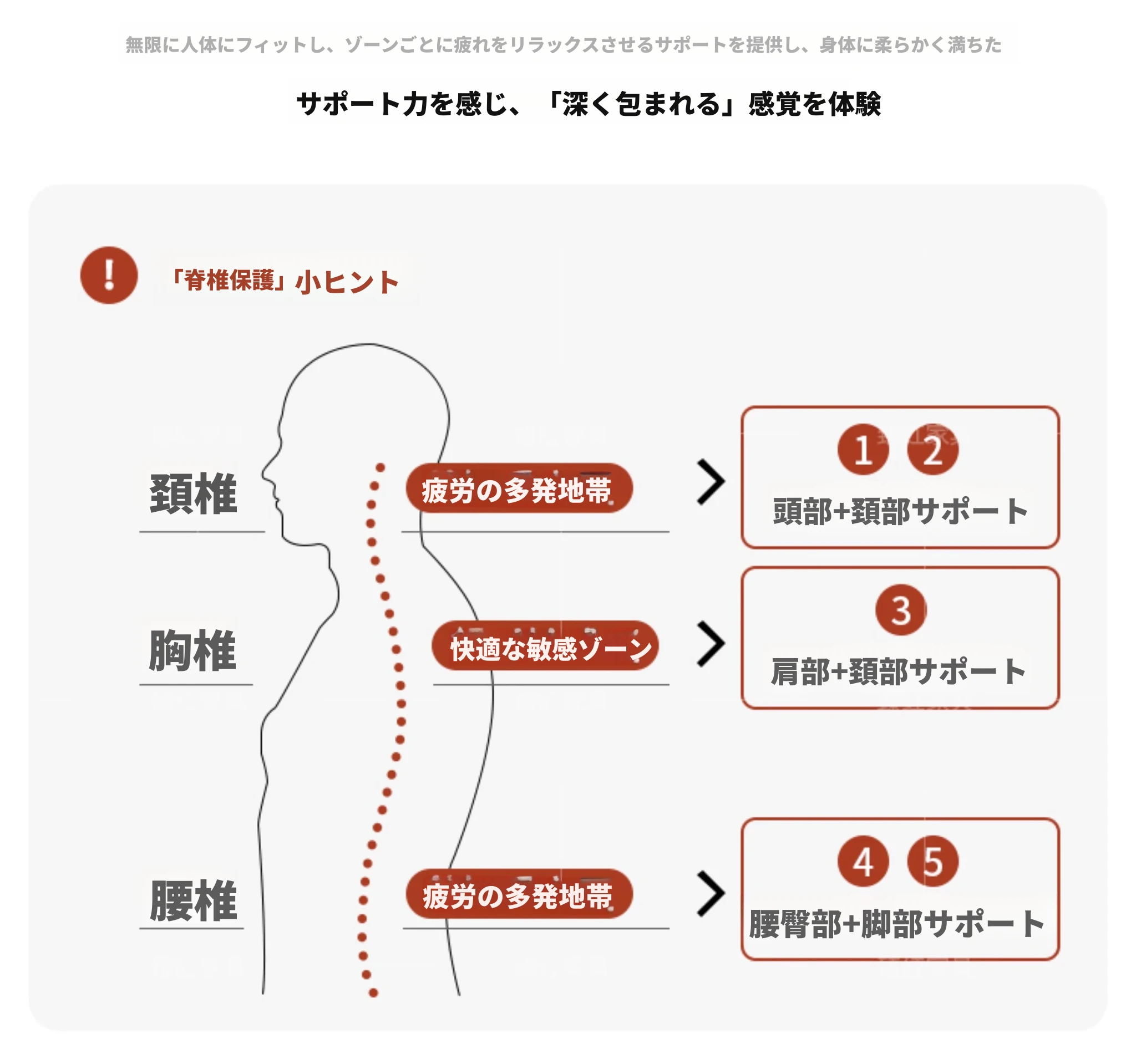 無限に人体にフィットし、ゾーンごとに疲れをリラックスさせるサポートを提供し、身体に柔らかく満ちた

サポート力を感じ、「深く包まれる」感覚を体験

!

「脊椎保護」小ヒント

頚椎

疲労の多発地帯

1 2

頭部+頚部サポート

胸椎

快適な敏感ゾーン

3

肩部+頚部サポート

腰椎

疲労の多発地帯

4 5

腰臀部+脚部サポート