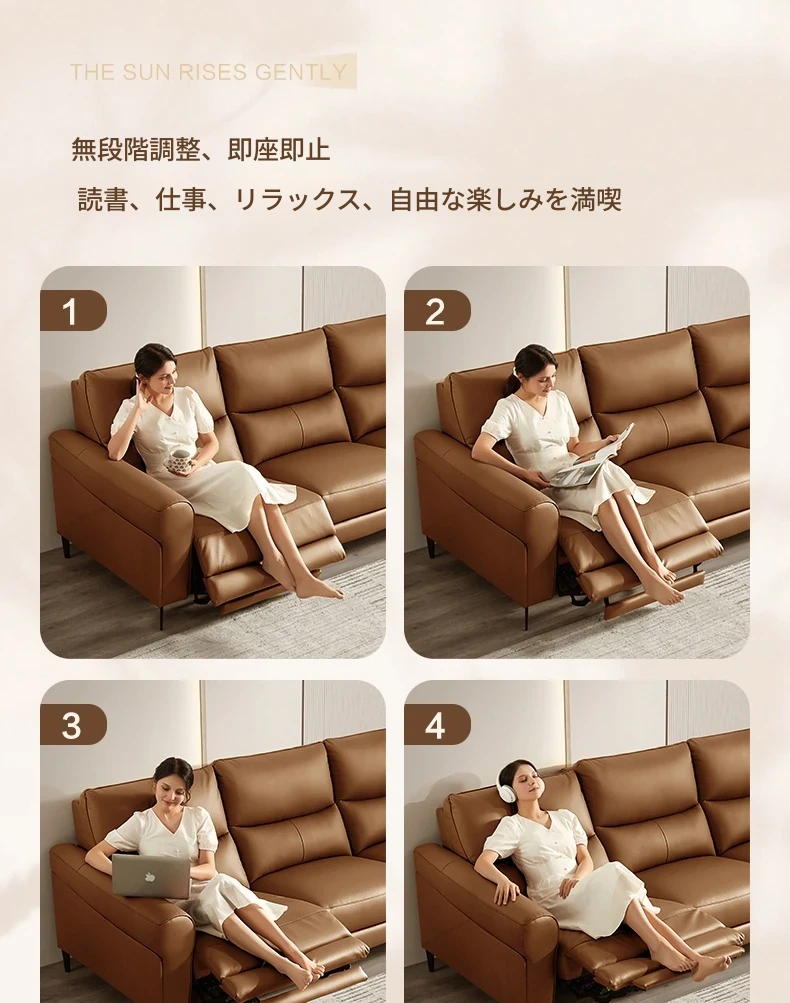 THE SUN RISES GENTLY

無段階調整、即座即止

読書、仕事、リラックス、自由な楽しみを満喫

1

2

3

4