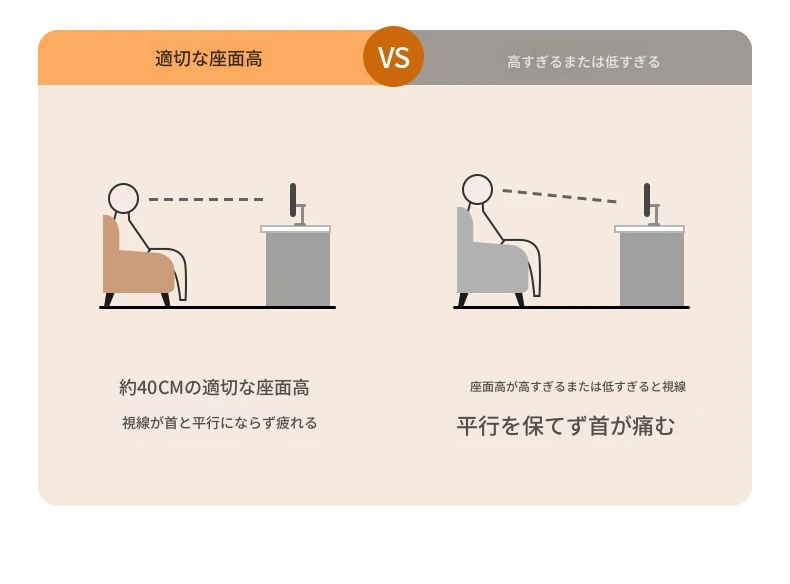 適切な座面高

VS

高すぎるまたは低すぎる

約40CMの適切な座面高

視線が首と平行にならず疲れる

座面高が高すぎるまたは低すぎると視線

平行を保てず首が痛む