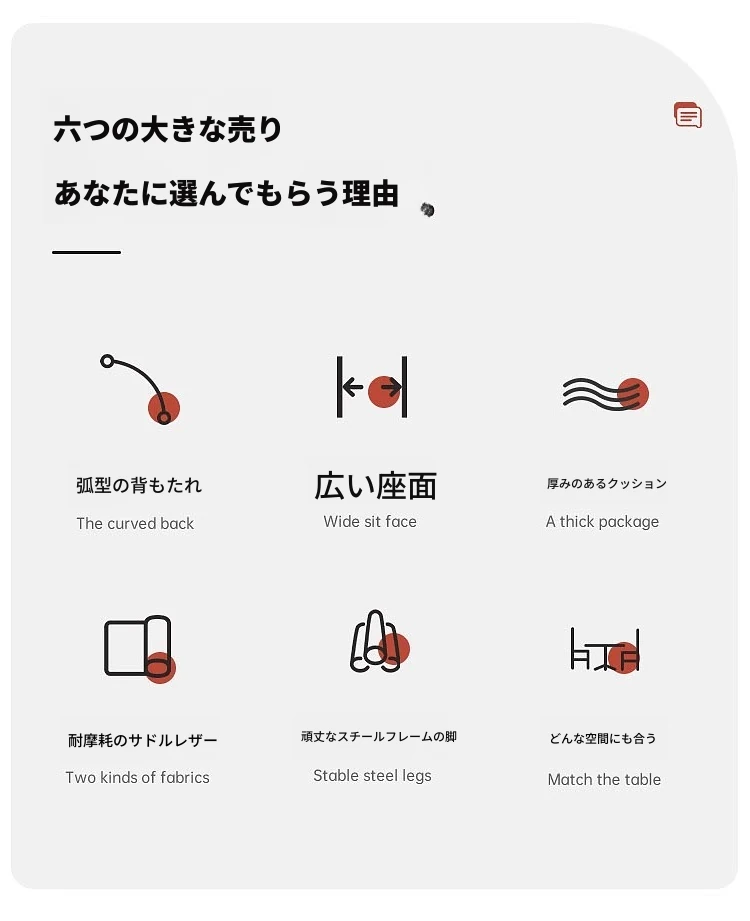 六つの大きな売り

あなたに選んでもらう理由

弧型の背もたれ

The curved back

広い座面

Wide sit face

厚みのあるクッション

A thick package

耐摩耗のサドルレザー

Two kinds of fabrics

頑丈なスチールフレームの脚

Stable steel legs

どんな空間にも合う

Match the table