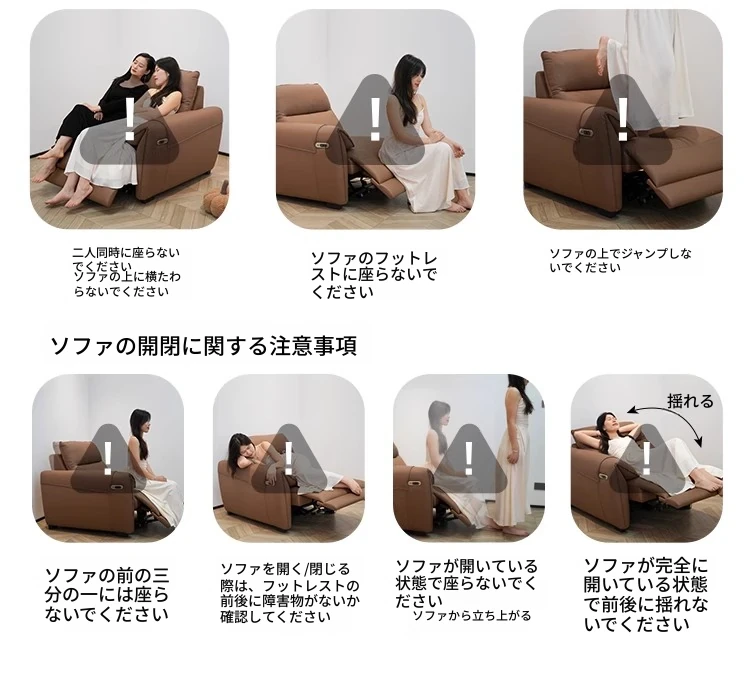 !

!

!

二人同時に座らないでください
ソファの上に横たわらないでください

ソファのフットレストに座らないでください

ソファの上でジャンプしないでください

ソファの開閉に関する注意事項

!

!

!

揺れる

!

ソファの前の三分の一には座らないでください

ソファを開く/閉じる際は、フットレストの前後に障害物がないか確認してください

ソファが開いている状態で座らないでください
ソファから立ち上がる

ソファが完全に開いている状態で前後に揺れないでください