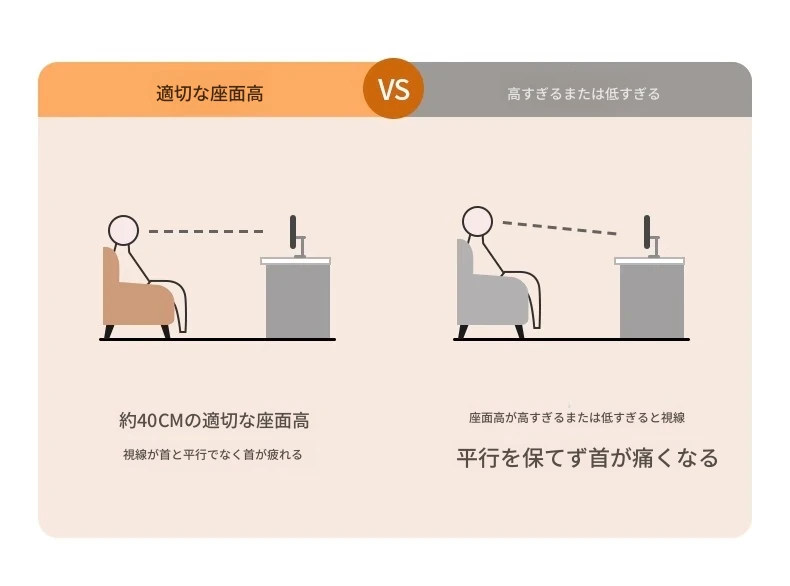 適切な座面高

VS

高すぎるまたは低すぎる

約40CMの適切な座面高

視線が首と平行でなく首が疲れる

座面高が高すぎるまたは低すぎると視線

平行を保てず首が痛くなる