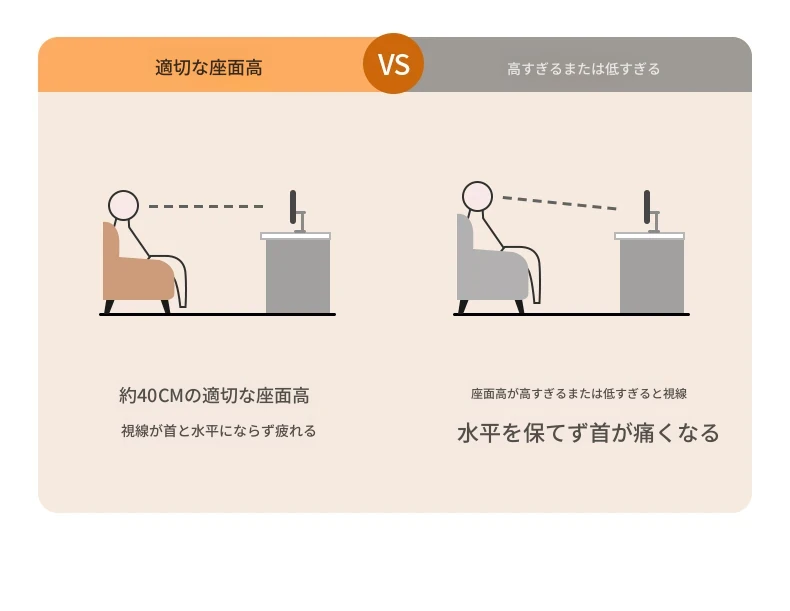 適切な座面高

VS

高すぎるまたは低すぎる

約40CMの適切な座面高

視線が首と水平にならず疲れる

座面高が高すぎるまたは低すぎると視線

水平を保てず首が痛くなる