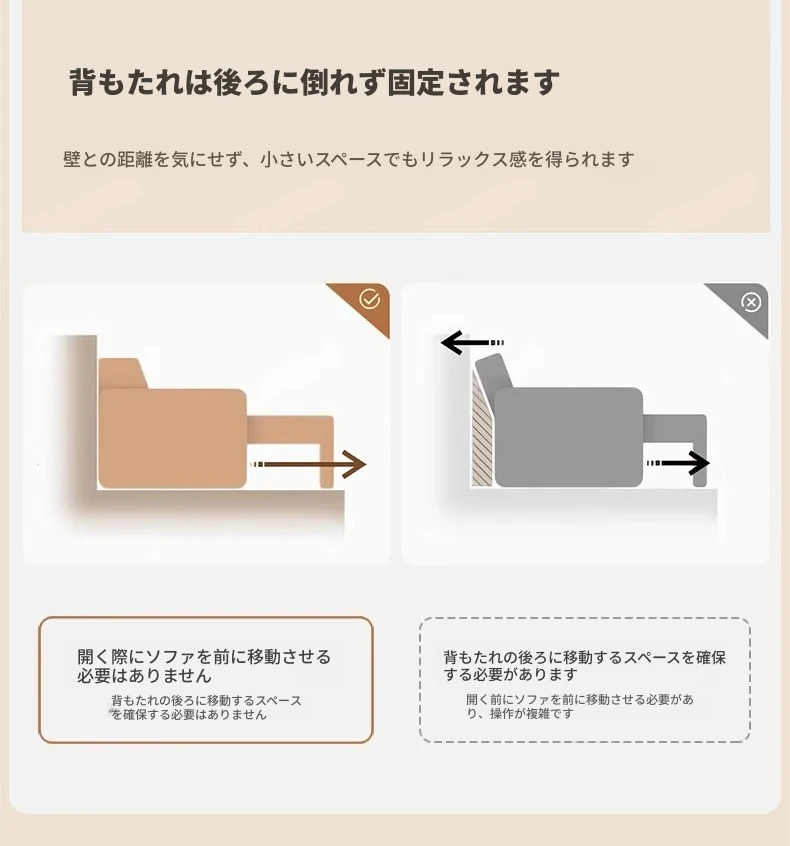 背もたれは後ろに倒れず固定されます

壁との距離を気にせず、小さいスペースでもリラックス感を得られます

開く際にソファを前に移動させる必要はありません

背もたれの後ろに移動するスペースを確保する必要はありません

背もたれの後ろに移動するスペースを確保する必要があります

開く前にソファを前に移動させる必要があり、操作が複雑です