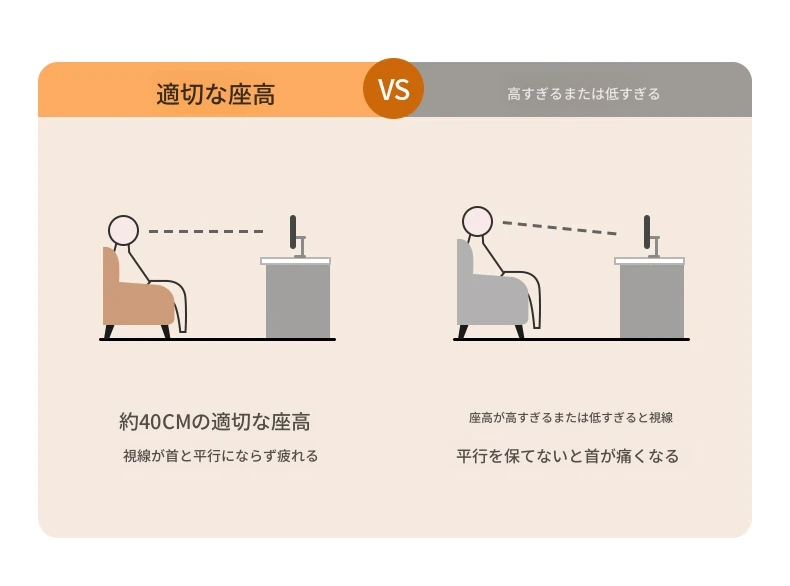 適切な座高

VS

高すぎるまたは低すぎる

約40CMの適切な座高

視線が首と平行にならず疲れる

座高が高すぎるまたは低すぎると視線

平行を保てないと首が痛くなる